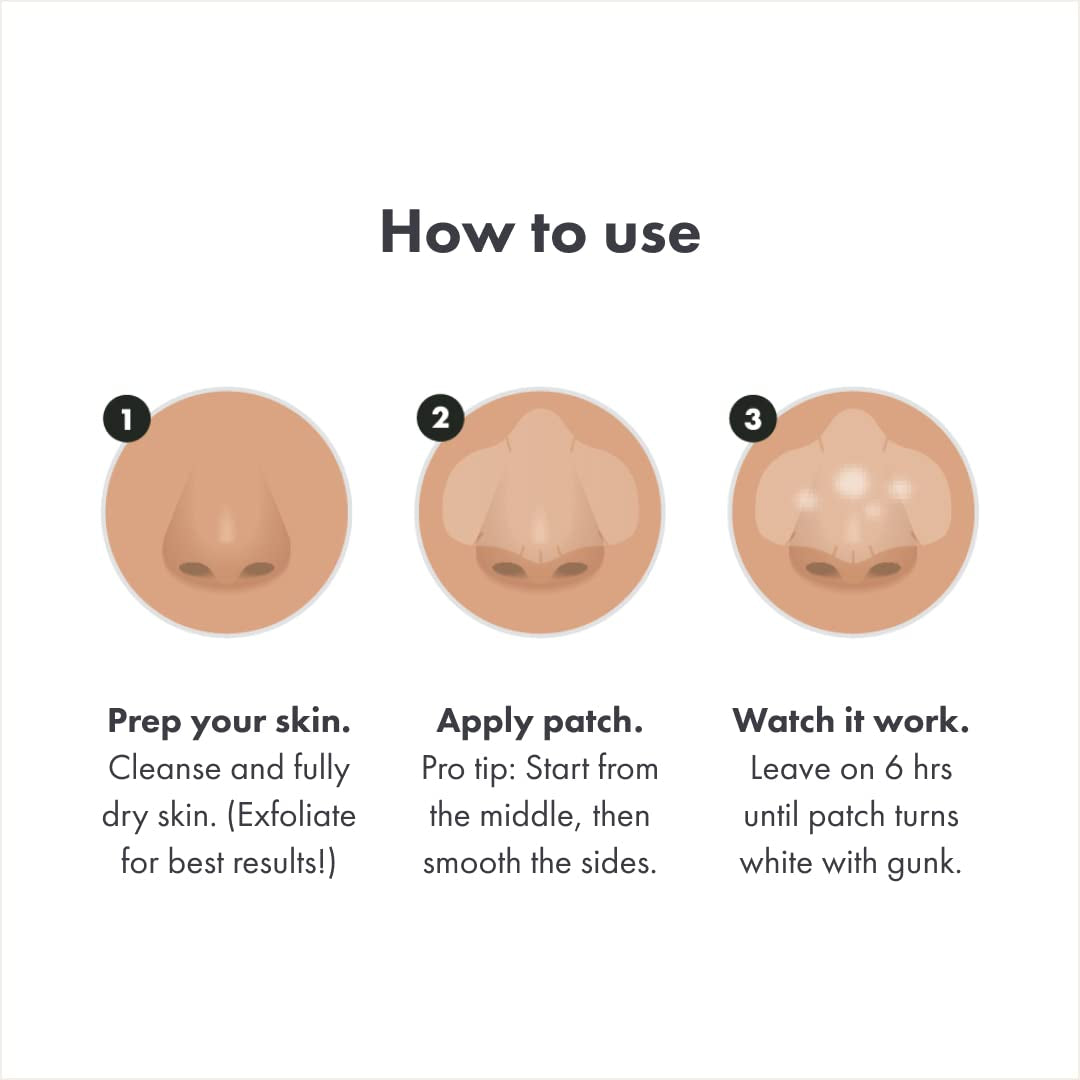 How to use

1

Prep your skin.
Cleanse and fully dry skin. (Exfoliate for best results!)

2

Apply patch.
Pro tip: Start from the middle, then smooth the sides.

3

Watch it work.
Leave on 6 hrs until patch turns white with gunk.